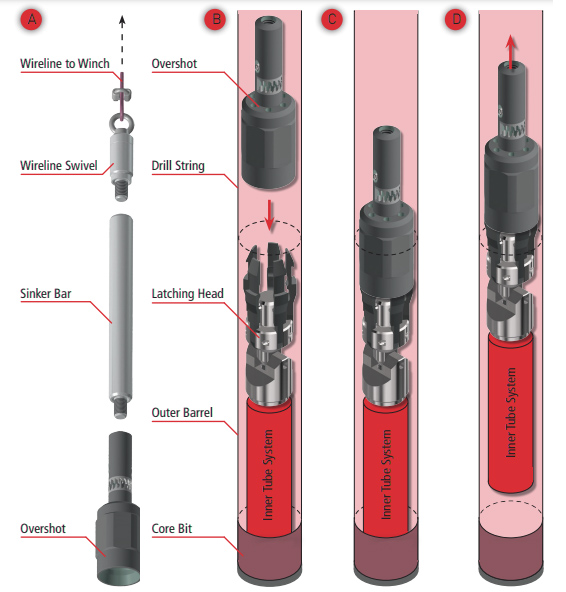 A

Wireline to Winch

Wireline Swivel

Sinker Bar

Overshot

B

Overshot

Drill String

Latching Head

Outer Barrel

Core Bit

Inner Tube System

C

Inner Tube System

D

Inner Tube System