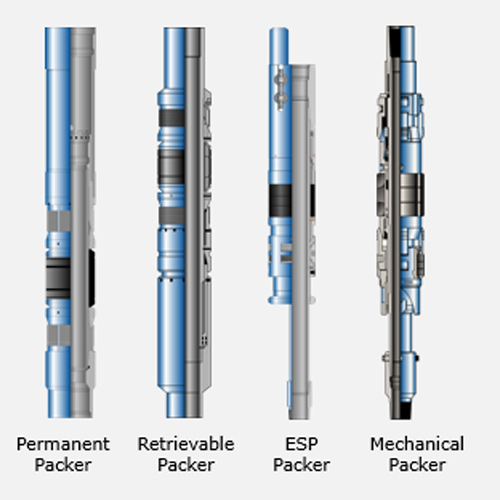 Permanent Packer

Retrievable Packer

ESP Packer

Mechanical Packer